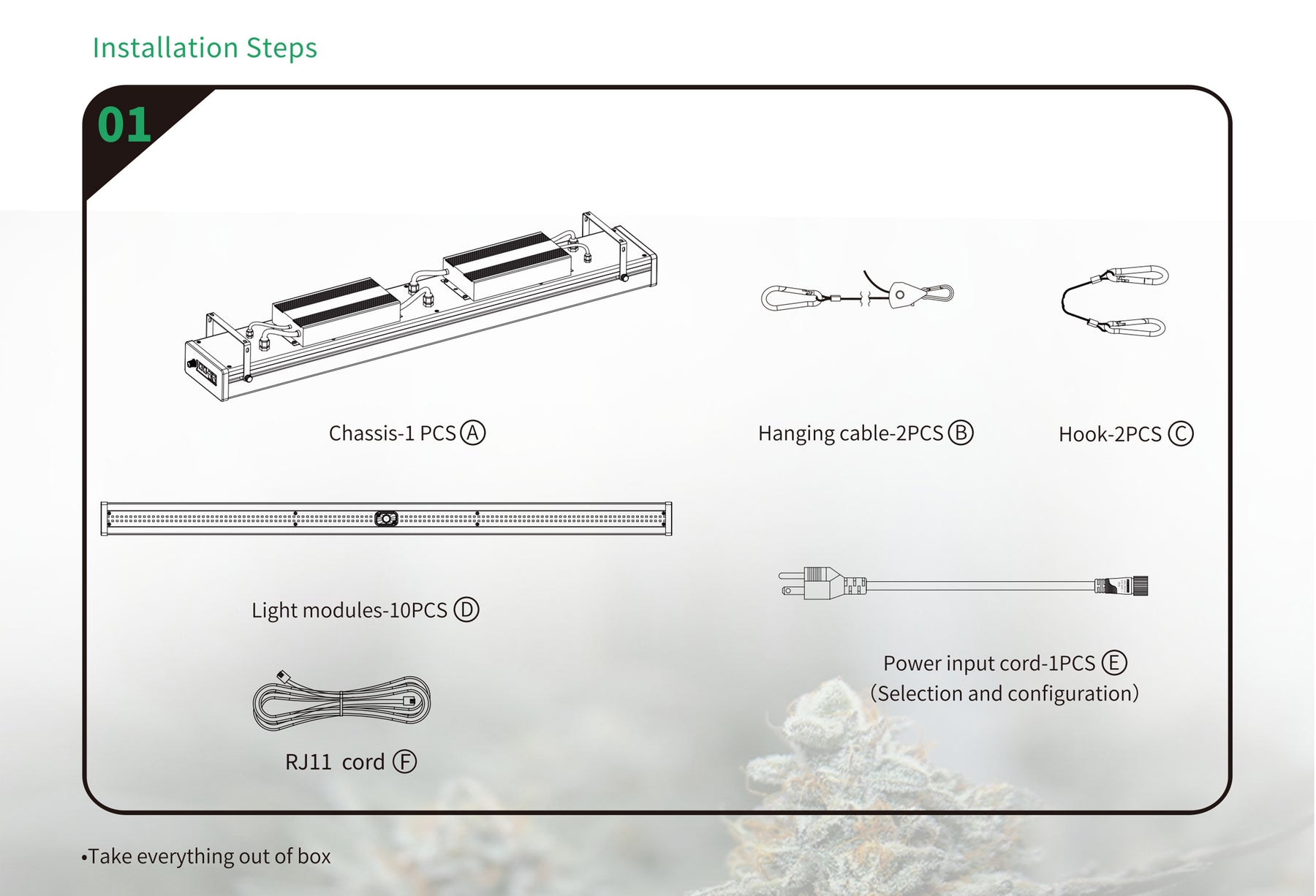 Installation Steps

01

Chassis-1 PCS Ⓐ

Hanging cable-2PCS Ⓑ

Hook-2PCS Ⓒ

Light modules-10PCS Ⓓ

Power input cord-1PCS Ⓔ
(Selection and configuration)

RJ11 cord Ⓕ

•Take everything out of box